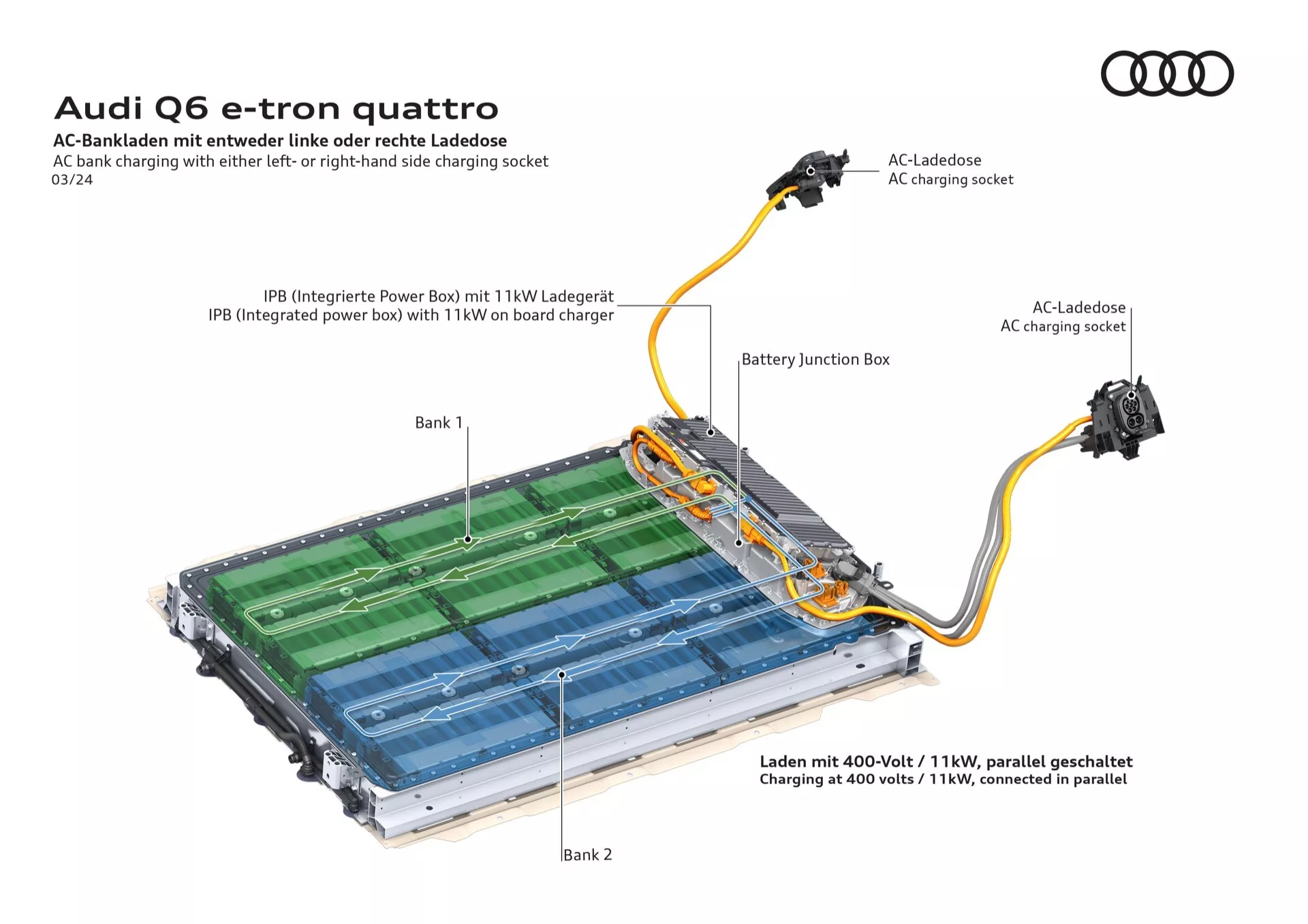 Audi Q6 e-tron quattro
AC-Bankladen mit entweder linke oder rechte Ladedose
AC bank charging with either left- or right-hand side charging socket
03/24

AC-Ladedose
AC charging socket

IPB (Integrierte Power Box) mit 11kW Ladegerät
IPB (Integrated power box) with 11kW on board charger

AC-Ladedose
AC charging socket

Battery Junction Box

Bank 1

Laden mit 400-Volt / 11kW, parallel geschaltet
Charging at 400 volts / 11kW, connected in parallel

Bank 2